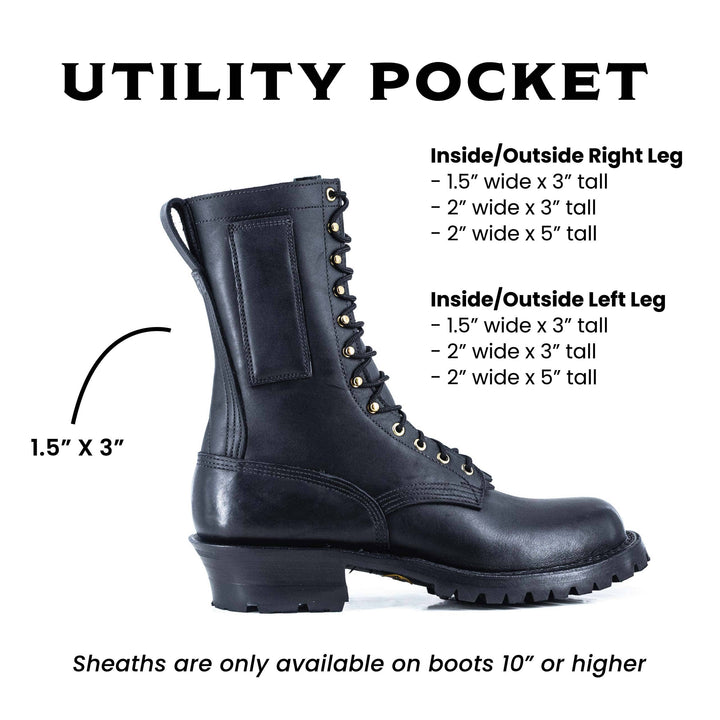 UTILITY POCKET

Inside/Outside Right Leg
- 1.5” wide x 3” tall
- 2” wide x 3” tall
- 2” wide x 5” tall

Inside/Outside Left Leg
- 1.5” wide x 3” tall
- 2” wide x 3” tall
- 2” wide x 5” tall

1.5” X 3”

Sheaths are only available on boots 10” or higher