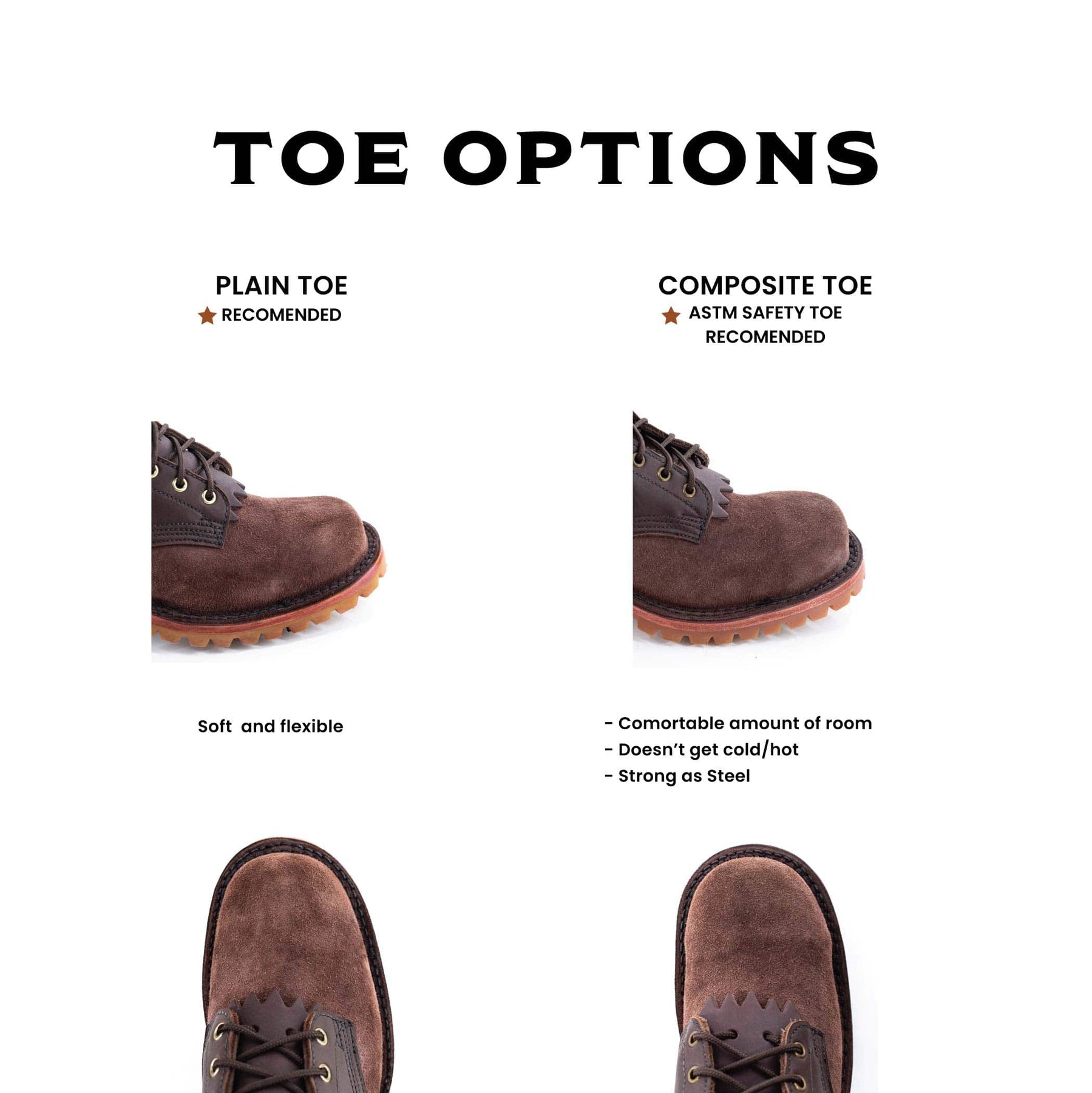 TOE OPTIONS

PLAIN TOE
RECOMENDED

Soft and flexible

COMPOSITE TOE
ASTM SAFETY TOE
RECOMENDED

- Comortable amount of room
- Doesn't get cold/hot
- Strong as Steel